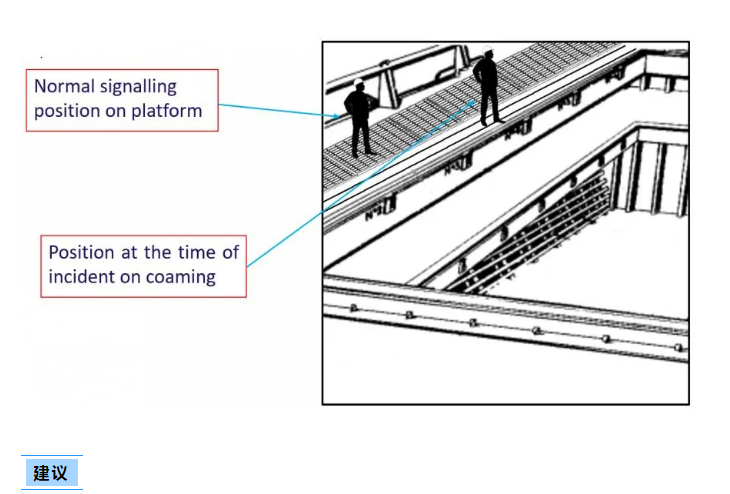 Normal signalling position on platform

Position at the time of incident on coaming

建议