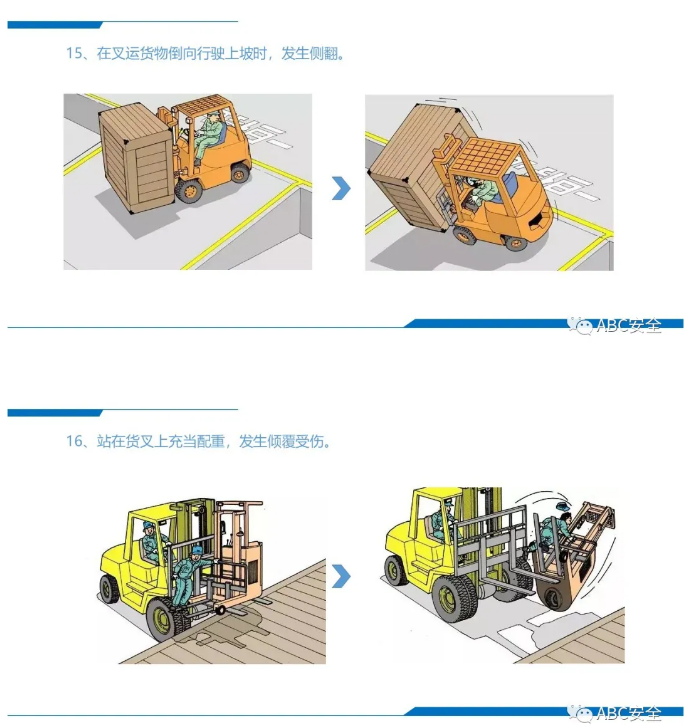 15、在叉运货物倒向行驶上坡时，发生侧翻。

ABC安全

16、站在货叉上充当配重，发生倾覆受伤。

ABC安全