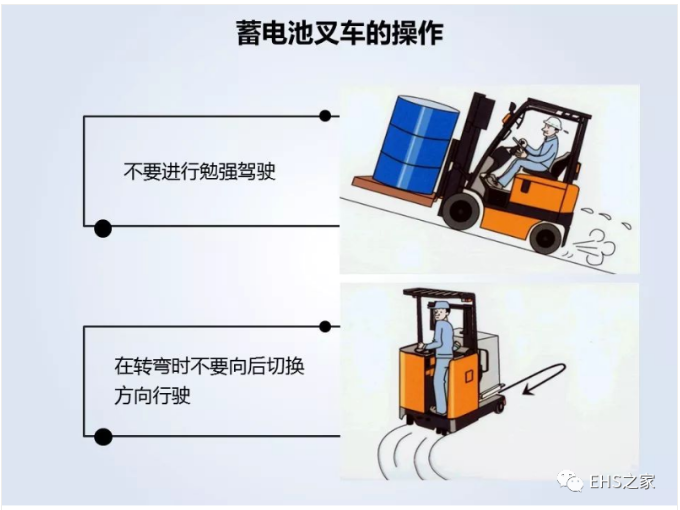 蓄电池叉车的操作

不要进行勉强驾驶

在转弯时不要向后切换方向行驶

EHS之家